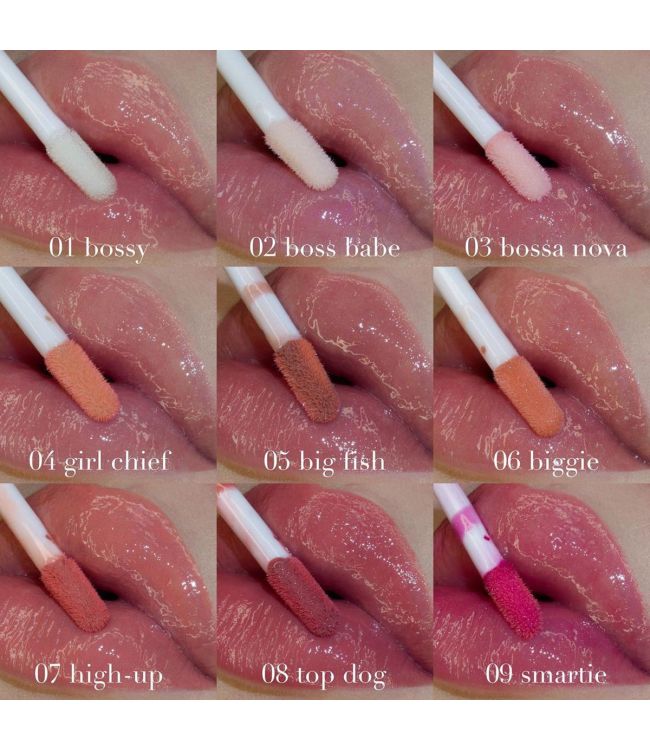 01 bossy

02 boss babe

03 bossa nova

04 girl chief

05 big fish

06 biggie

07 high-up

08 top dog

09 smartie