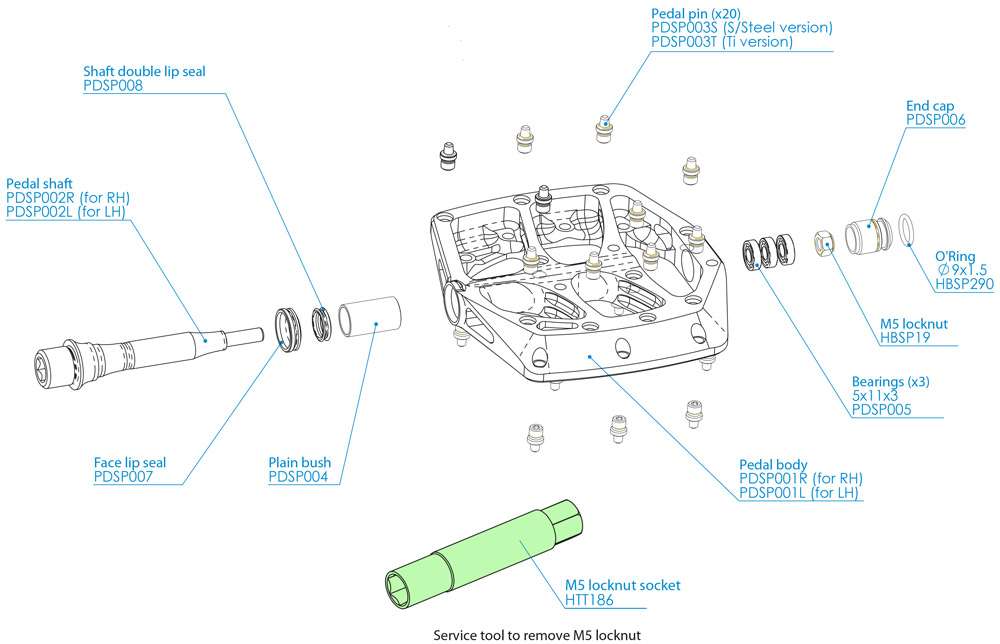 Pedal pin (x20)
PDSP003S (S/Steel version)
PDSP003T (Ti version)

Shaft double lip seal
PDSP008

End cap
PDSP006

Pedal shaft
PDSP002R (for RH)
PDSP002L (for LH)

O'Ring
Ø 9x1.5
HBSP290

M5 locknut
HBSP19

Bearings (x3)
5x11x3
PDSP005

Face lip seal
PDSP007

Plain bush
PDSP004

Pedal body
PDSP001R (for RH)
PDSP001L (for LH)

M5 locknut socket
HTT186

Service tool to remove M5 locknut