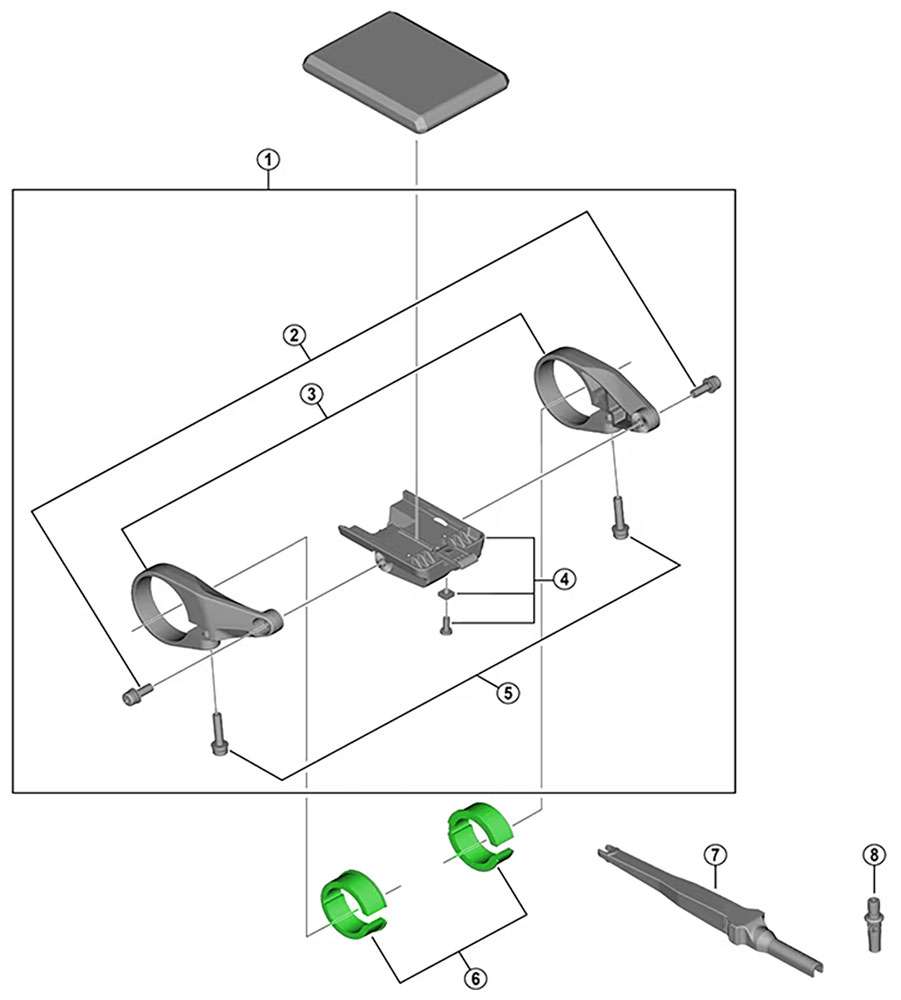 1
2
3
4
5
6
7
8