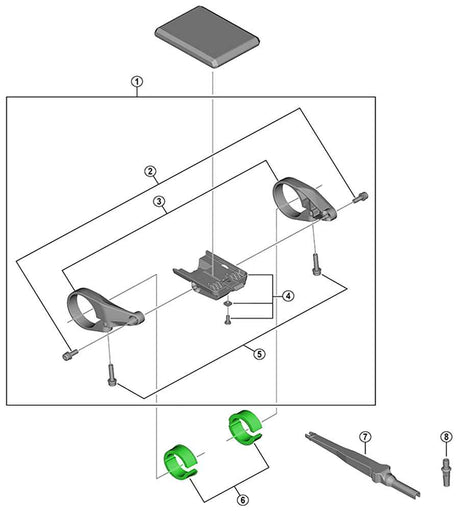 1
2
3
4
5
6
7
8