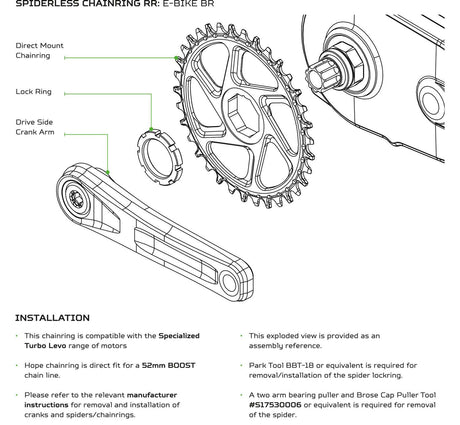 SPIDERLESS CHAINRING RR: E-BIKE BR

Direct Mount Chainring

Lock Ring

Drive Side Crank Arm

INSTALLATION

• This chainring is compatible with the Specialized Turbo Levo range of motors

• Hope chainring is direct fit for a 52mm BOOST chain line.

• Please refer to the relevant manufacturer instructions for removal and installation of cranks and spiders/chainrings.

• This exploded view is provided as an assembly reference.

• Park Tool BBT-18 or equivalent is required for removal/installation of the spider lockring.

• A two arm bearing puller and Brose Cap Puller Tool #S17530006 or equivalent is required for removal of the spider.