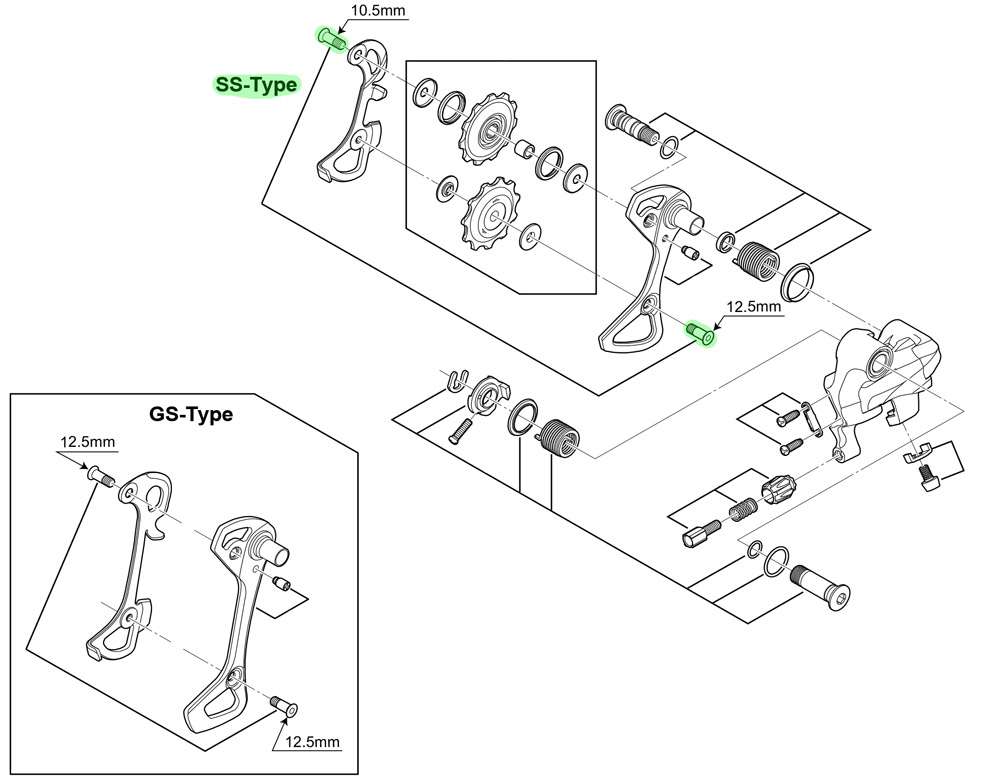 10.5mm

SS-Type

12.5mm

GS-Type

12.5mm

12.5mm