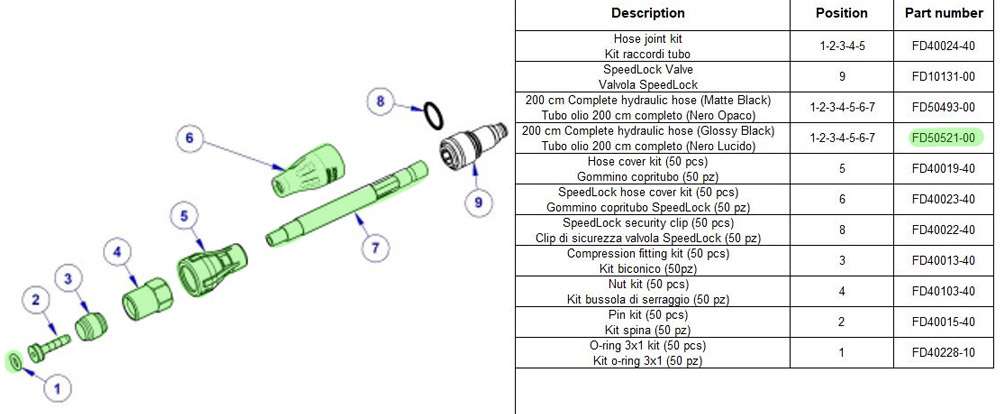 8

6

9

5

7

4

3

2

1

| Description | Position | Part number |
|---|---|---|
| Hose joint kit Kit raccordi tubo | 1-2-3-4-5 | FD40024-40 |
| SpeedLock Valve Valvola SpeedLock | 9 | FD10131-00 |
| 200 cm Complete hydraulic hose (Matte Black) Tubo olio 200 cm completo (Nero Opaco) | 1-2-3-4-5-6-7 | FD50493-00 |
| 200 cm Complete hydraulic hose (Glossy Black) Tubo olio 200 cm completo (Nero Lucido) | 1-2-3-4-5-6-7 | FD50521-00 |
| Hose cover kit (50 pcs) Gommino copritubo (50 pz) | 5 | FD40019-40 |
| SpeedLock hose cover kit (50 pcs) Gommino copritubo SpeedLock (50 pz) | 6 | FD40023-40 |
| SpeedLock security clip (50 pcs) Clip di sicurezza valvola SpeedLock (50 pz) | 8 | FD40022-40 |
| Compression fitting kit (50 pcs) Kit biconico (50pz) | 3 | FD40013-40 |
| Nut kit (50 pcs) Kit bussola di serraggio (50 pz) | 4 | FD40103-40 |
| Pin kit (50 pcs) Kit spina (50 pz) | 2 | FD40015-40 |
| O-ring 3x1 kit (50 pcs) Kit o-ring 3x1 (50 pz) | 1 | FD40228-10 |