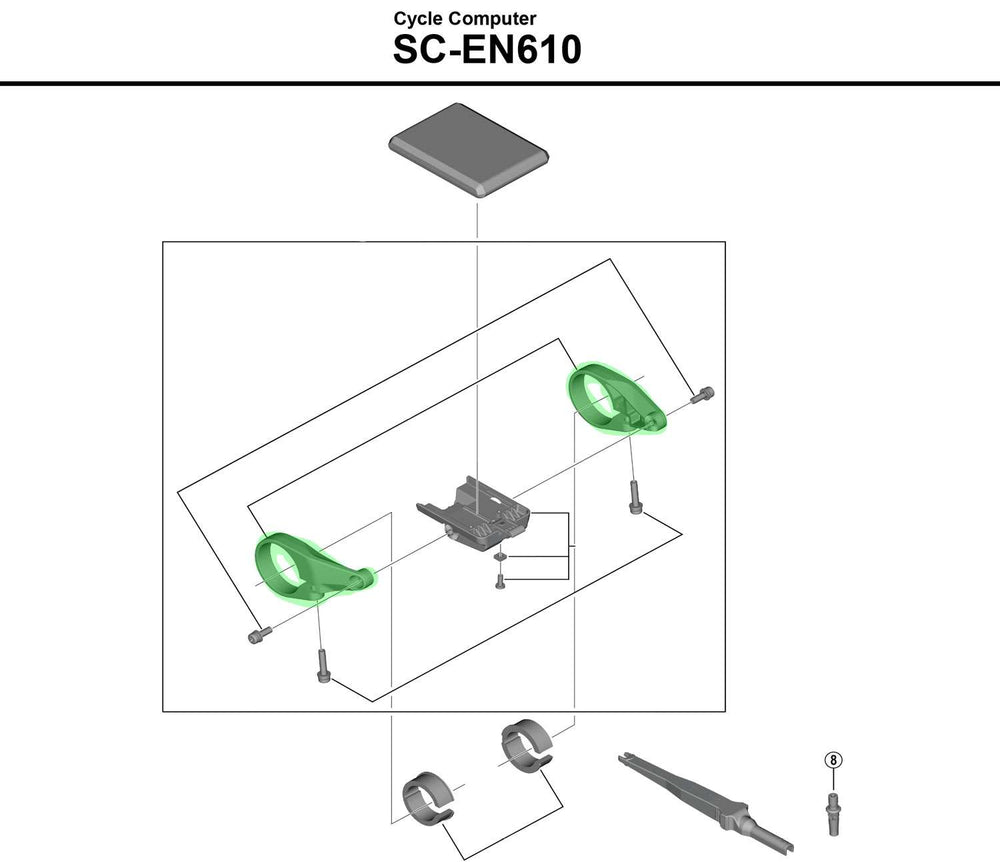 Cycle Computer
SC-EN610

8