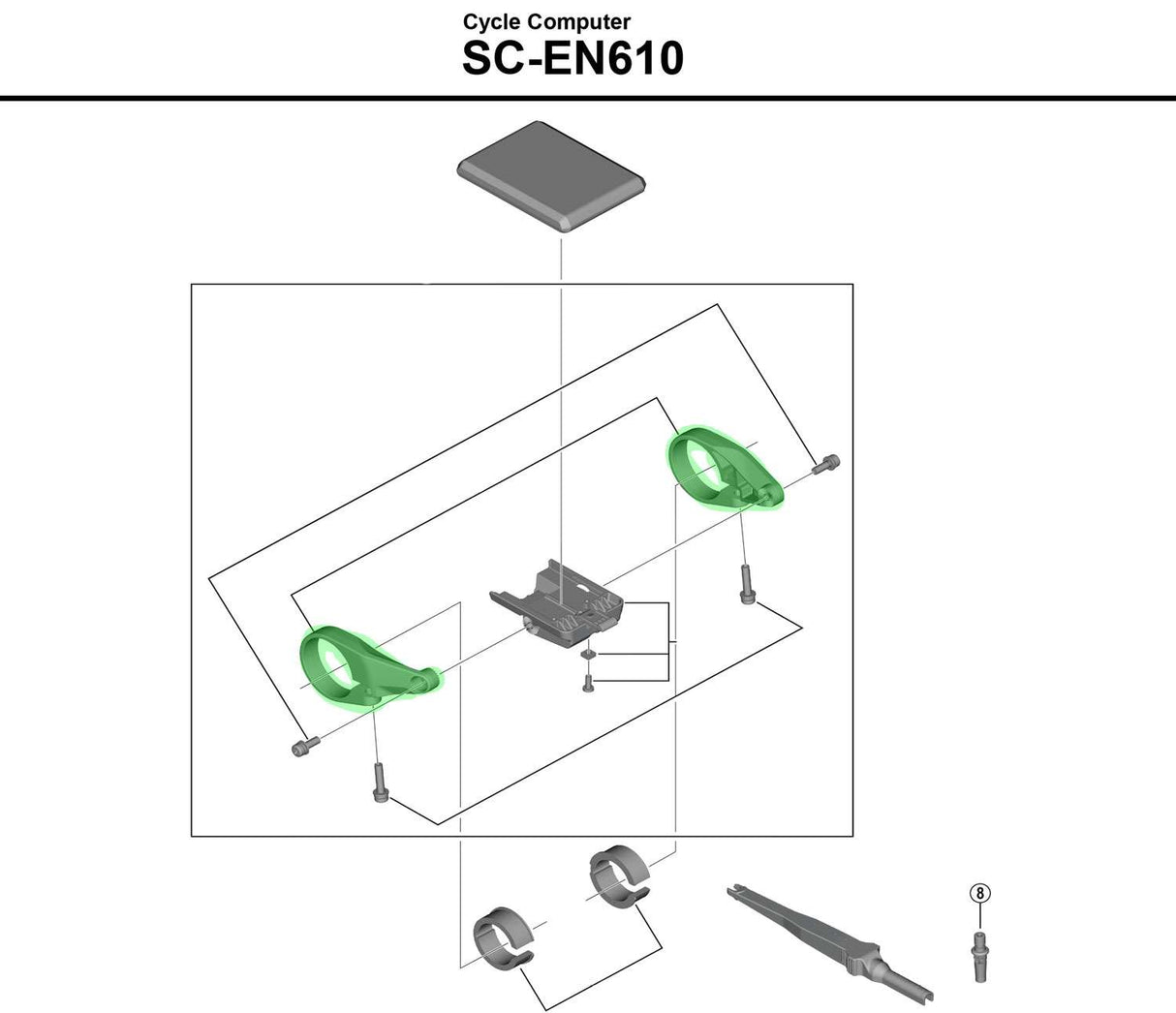 Cycle Computer
SC-EN610

8