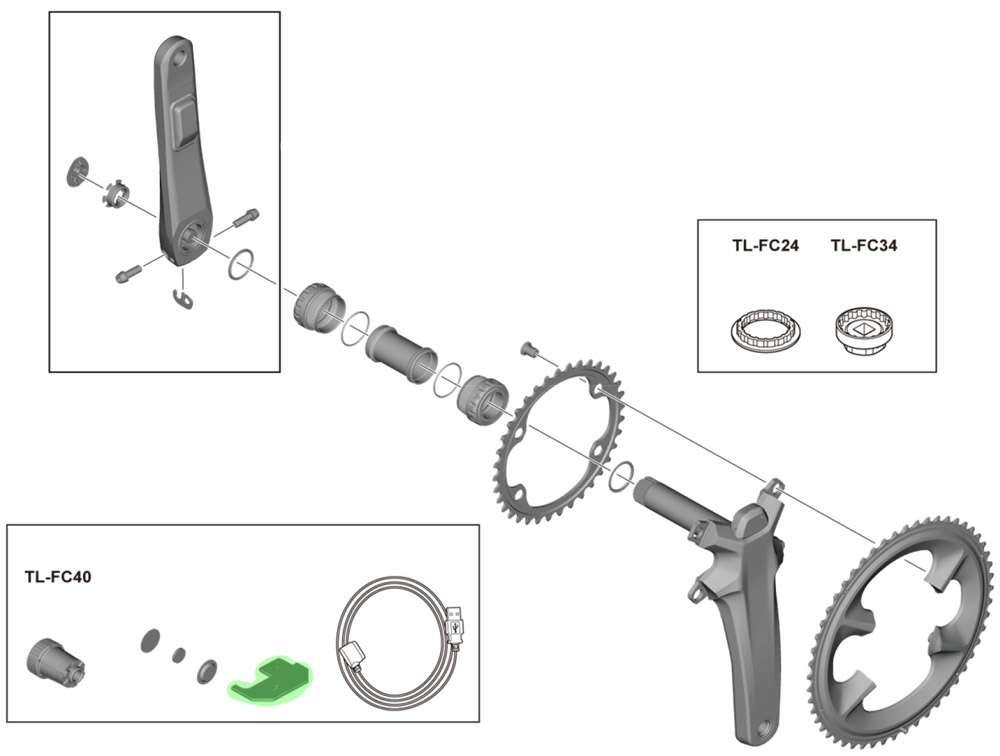 TL-FC24
TL-FC34
TL-FC40