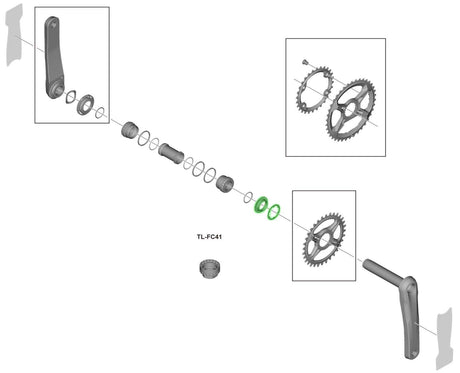 TL-FC41