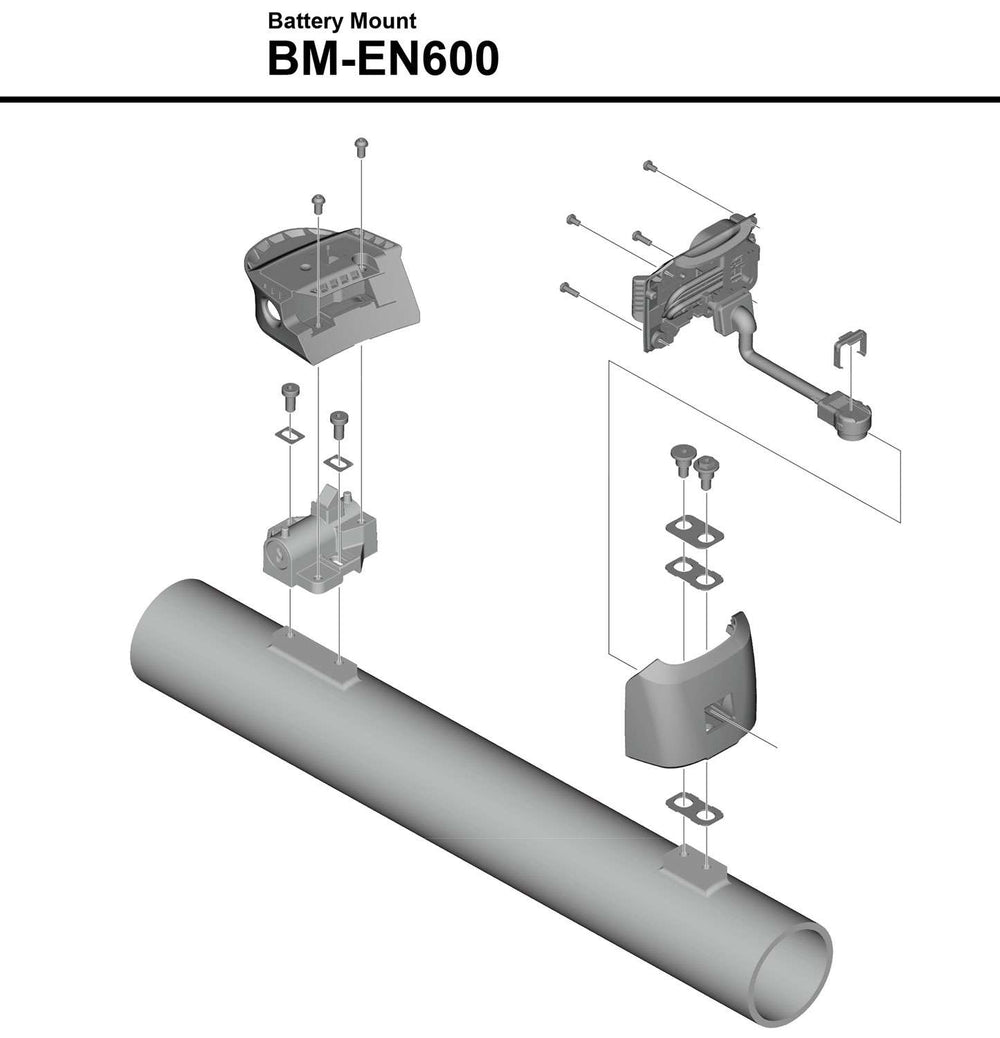 Battery Mount
BM-EN600