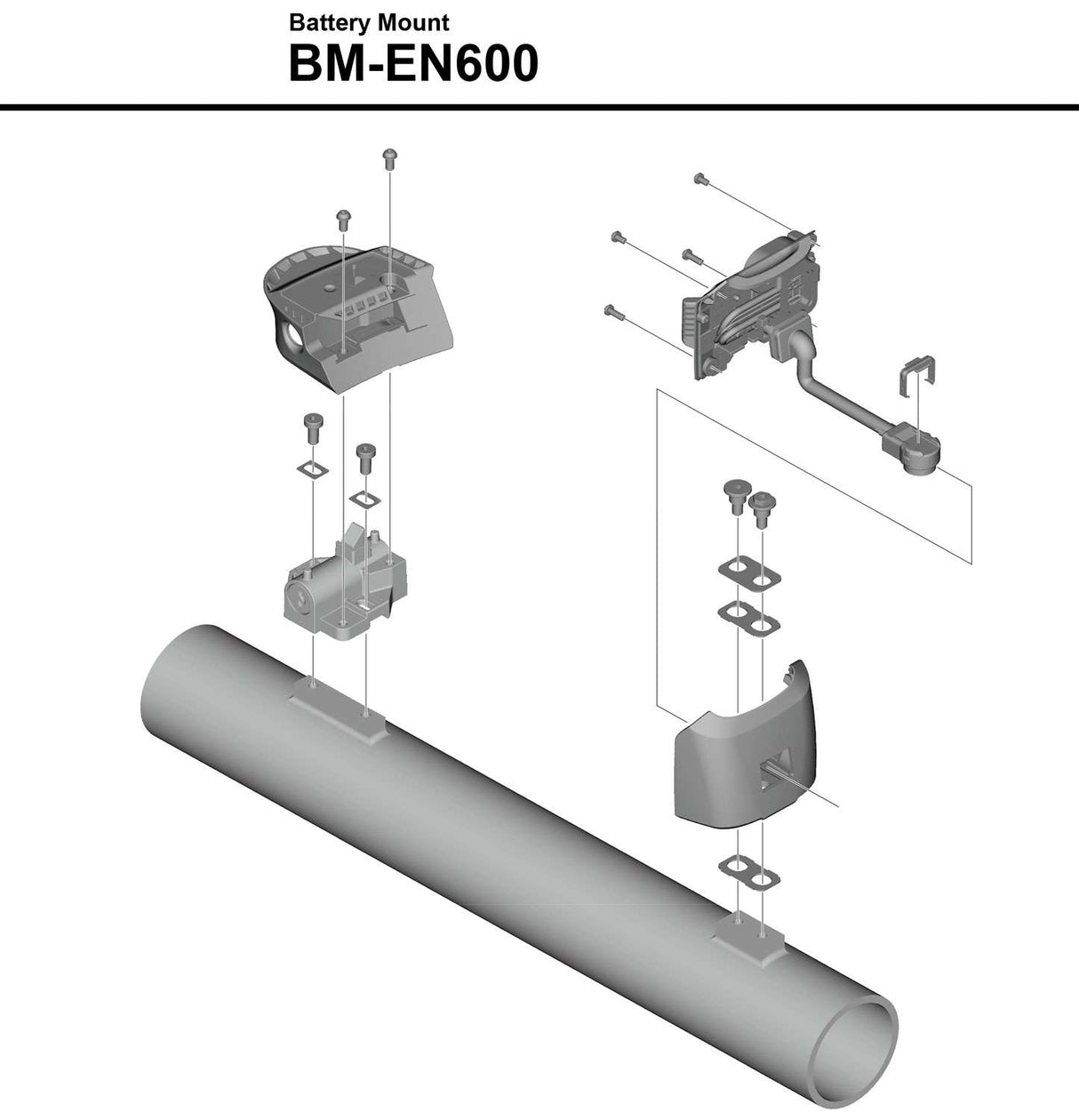 Battery Mount
BM-EN600