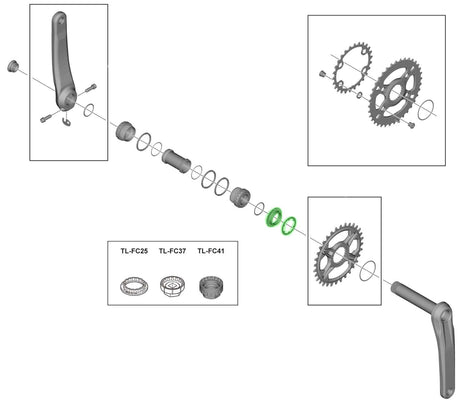 TL-FC25 TL-FC37 TL-FC41